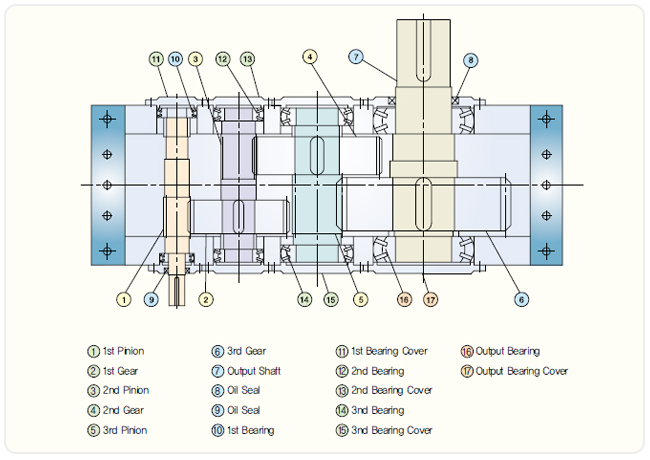 11 10 3 12 13 4 7 8

1 9 2 14 15 5 16 17 6

① 1st Pinion
② 1st Gear
③ 2nd Pinion
④ 2nd Gear
⑤ 3rd Pinion

⑥ 3rd Gear
⑦ Output Shaft
⑧ Oil Seal
⑨ Oil Seal
⑩ 1st Bearing

⑪ 1st Bearing Cover
⑫ 2nd Bearing
⑬ 2nd Bearing Cover
⑭ 3nd Bearing
⑮ 3nd Bearing Cover

⑯ Output Bearing
⑰ Output Bearing Cover